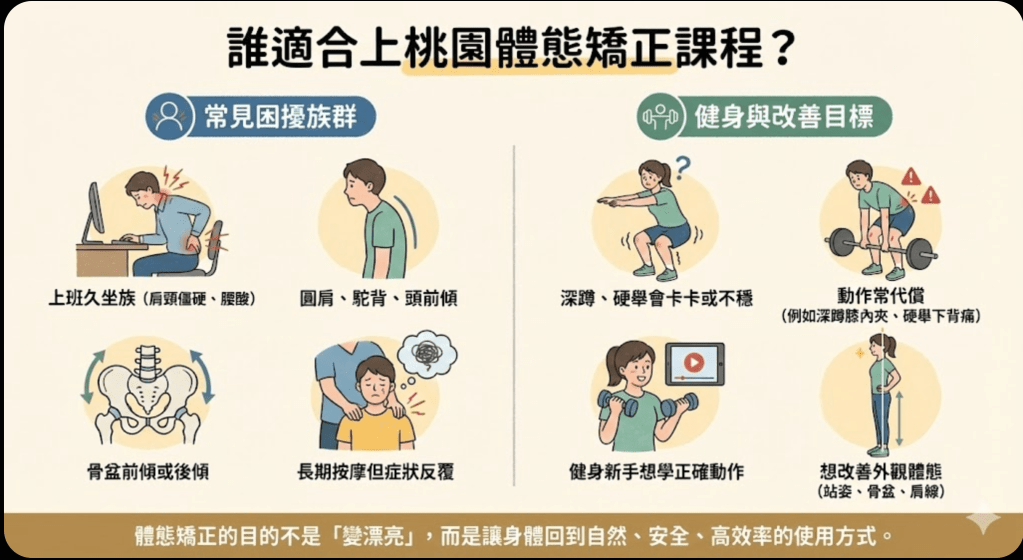 誰適合上桃園體態矯正課程？

常見困擾族群

上班久坐族（肩頸僵硬、腰酸）

圓肩、駝背、頭前傾

骨盆前傾或後傾

長期按摩但症狀反覆

健身與改善目標

深蹲、硬舉會卡卡或不穩

動作常代償
（例如深蹲膝內夾、硬舉下背痛）

健身新手想學正確動作

想改善外觀體態
（站姿、骨盆、肩線）

體態矯正的目的不是「變漂亮」，而是讓身體回到自然、安全、高效率的使用方式。